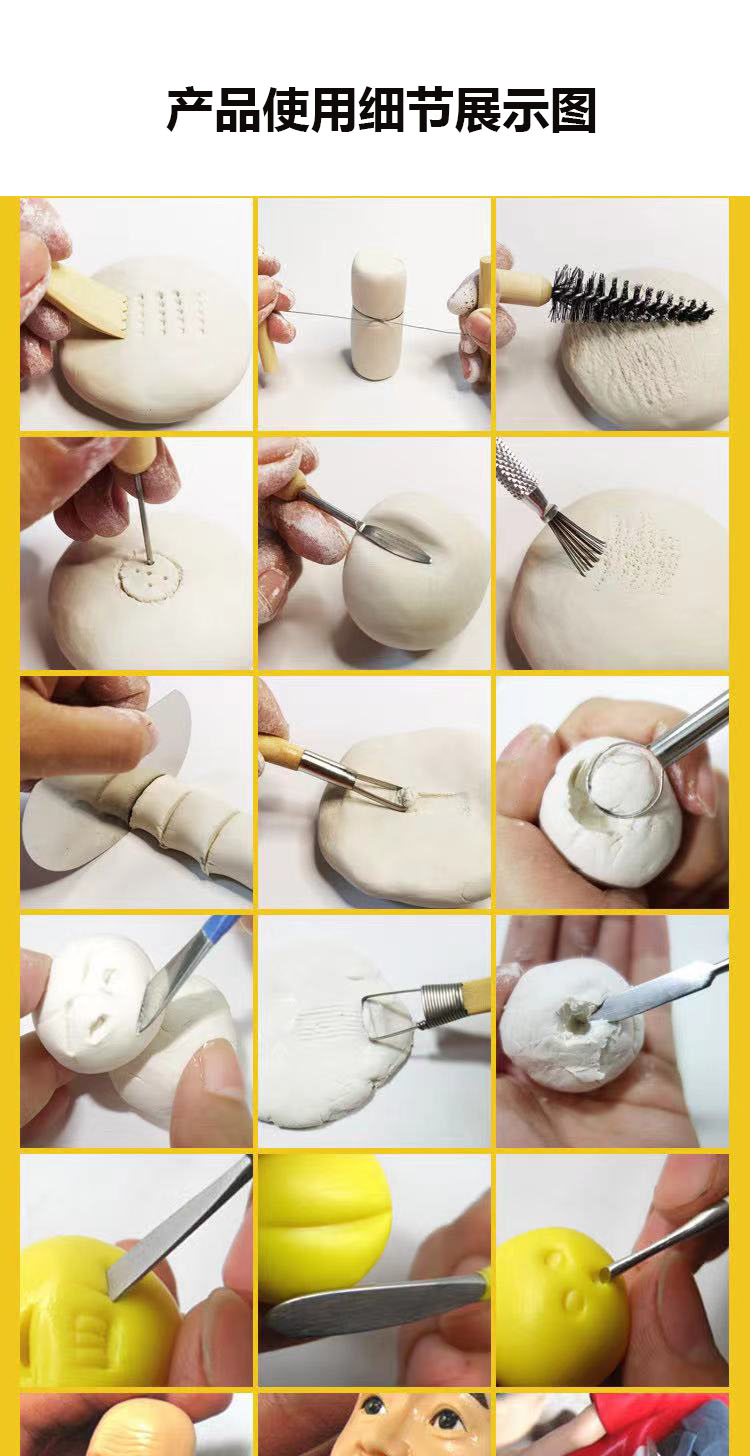 产品使用细节展示图